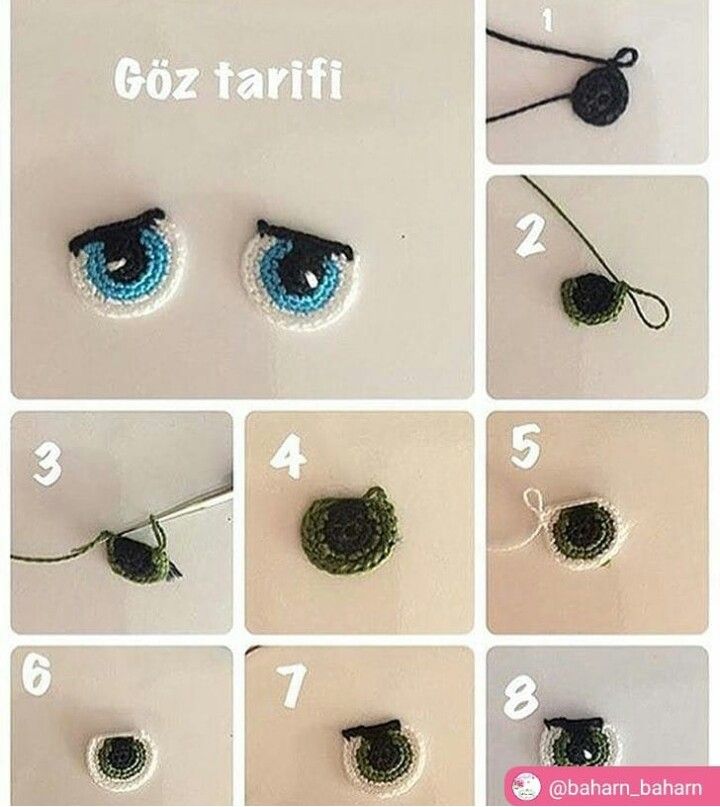 Göz tarifi

1

2

3

4

5

6

7

8

@baharn_baharn